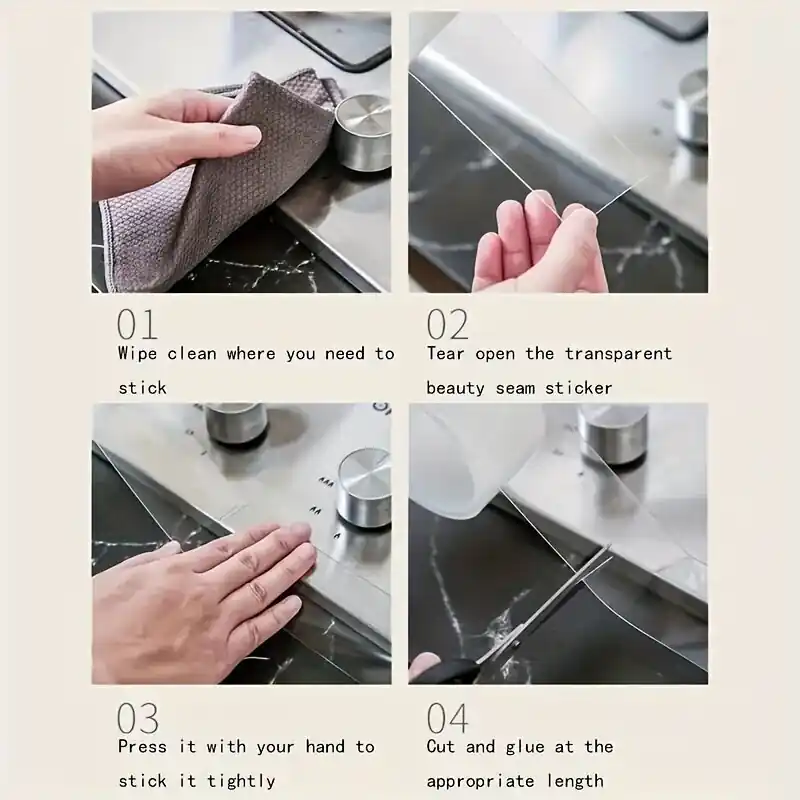 01
Wipe clean where you need to stick

02
Tear open the transparent beauty seam sticker

03
Press it with your hand to stick it tightly

04
Cut and glue at the appropriate length