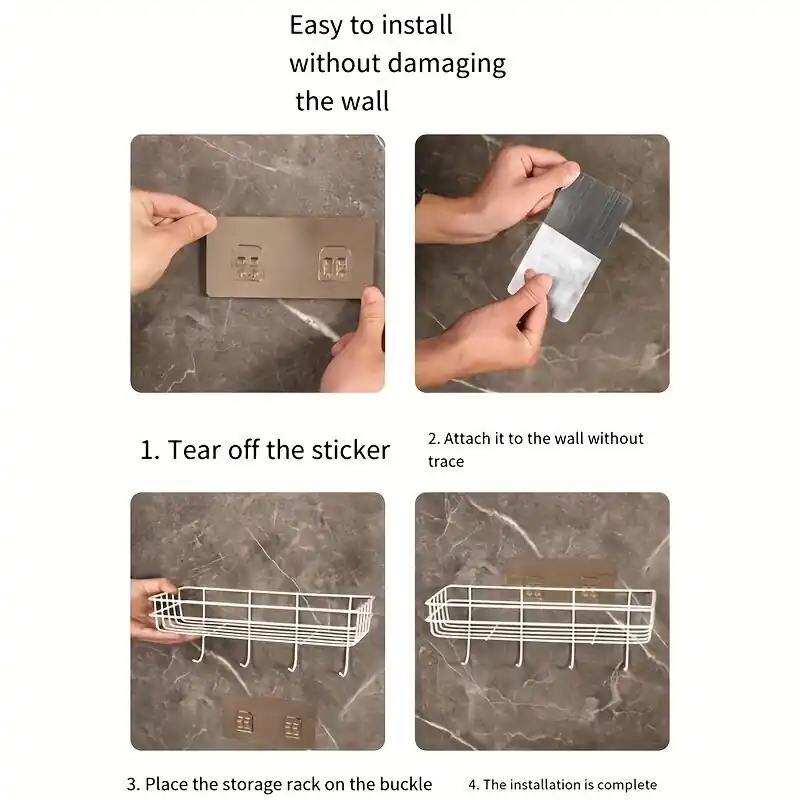 Easy to install without damaging the wall

1. Tear off the sticker

2. Attach it to the wall without trace

3. Place the storage rack on the buckle

4. The installation is complete